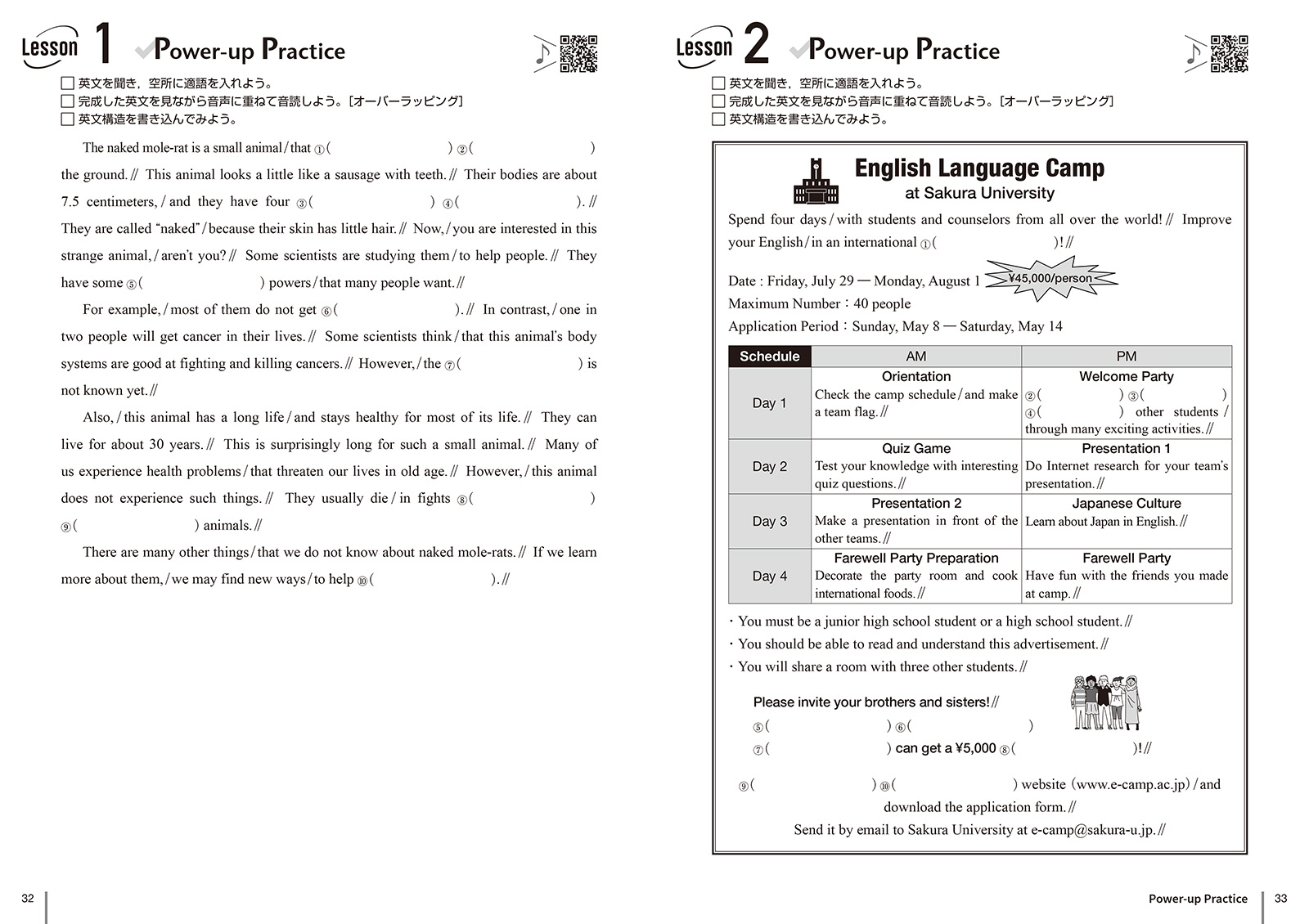 Lesson 1 Power-up Practice

☐ 英文を聞き，空所に適語を入れよう。
☐ 完成した英文を見ながら音声に重ねて音読しよう。［オーバーラッピング］
☐ 英文構造を書き込んでみよう。

The naked mole-rat is a small animal / that ①(　　　) ②(　　　) the ground. // This animal looks a little like a sausage with teeth. // Their bodies are about 7.5 centimeters, / and they have four ③(　　　) ④(　　　). // They are called "naked" / because their skin has little hair. // Now, / you are interested in this strange animal, / aren't you? // Some scientists are studying them / to help people. // They have some ⑤(　　　) powers / that many people want. //

For example, / most of them do not get ⑥(　　　). // In contrast, / one in two people will get cancer in their lives. // Some scientists think / that this animal's body systems are good at fighting and killing cancers. // However, / the ⑦(　　　) is not known yet. //

Also, / this animal has a long life / and stays healthy for most of its life. // They can live for about 30 years. // This is surprisingly long for such a small animal. // Many of us experience health problems / that threaten our lives in old age. // However, / this animal does not experience such things. // They usually die / in fights ⑧(　　　) ⑨(　　　) animals. //

There are many other things / that we do not know about naked mole-rats. // If we learn more about them, / we may find new ways / to help ⑩(　　　). //

32

Lesson 2 Power-up Practice

☐ 英文を聞き，空所に適語を入れよう。
☐ 完成した英文を見ながら音声に重ねて音読しよう。［オーバーラッピング］
☐ 英文構造を書き込んでみよう。

English Language Camp
at Sakura University

Spend four days / with students and counselors from all over the world! // Improve your English / in an international ①(　　　)! //

Date : Friday, July 29 — Monday, August 1
¥45,000/person
Maximum Number : 40 people
Application Period : Sunday, May 8 — Saturday, May 14

| Schedule | AM | PM |
|---|---|---|
| Day 1 | Orientation Check the camp schedule / and make a team flag. // | Welcome Party ②(　　　) ③(　　　) ④(　　　) other students / through many exciting activities. // |
| Day 2 | Quiz Game Test your knowledge with interesting quiz questions. // | Presentation 1 Do Internet research for your team's presentation. // |
| Day 3 | Presentation 2 Make a presentation in front of the other teams. // | Japanese Culture Learn about Japan in English. // |
| Day 4 | Farewell Party Preparation Decorate the party room and cook international foods. // | Farewell Party Have fun with the friends you made at camp. // |

・You must be a junior high school student or a high school student. //
・You should be able to read and understand this advertisement. //
・You will share a room with three other students. //

Please invite your brothers and sisters! //
⑤(　　　) ⑥(　　　)
⑦(　　　) can get a ¥5,000 ⑧(　　　)! //

⑨(　　　) ⑩(　　　) website (www.e-camp.ac.jp) / and download the application form. //
Send it by email to Sakura University at e-camp@sakura-u.jp. //

Power-up Practice 33